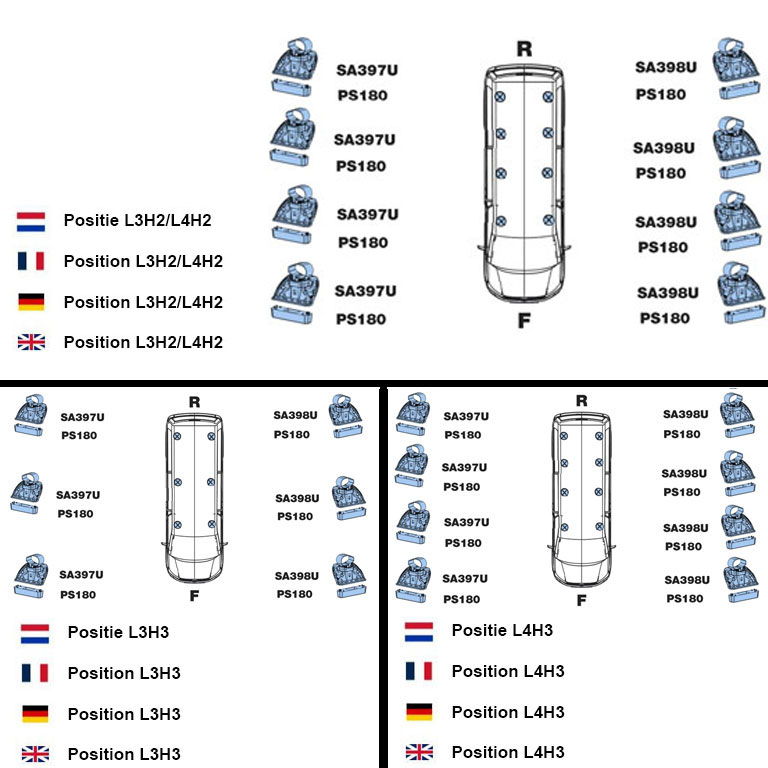 SA397U
PS180

SA397U
PS180

SA397U
PS180

SA397U
PS180

R

F

SA398U
PS180

SA398U
PS180

SA398U
PS180

SA398U
PS180

Positie L3H2/L4H2

Position L3H2/L4H2

Position L3H2/L4H2

Position L3H2/L4H2

SA397U
PS180

SA397U
PS180

SA397U
PS180

R

F

SA398U
PS180

SA398U
PS180

SA398U
PS180

Positie L3H3

Position L3H3

Position L3H3

Position L3H3

SA397U
PS180

SA397U
PS180

SA397U
PS180

SA397U
PS180

R

F

SA398U
PS180

SA398U
PS180

SA398U
PS180

SA398U
PS180

Positie L4H3

Position L4H3

Position L4H3

Position L4H3