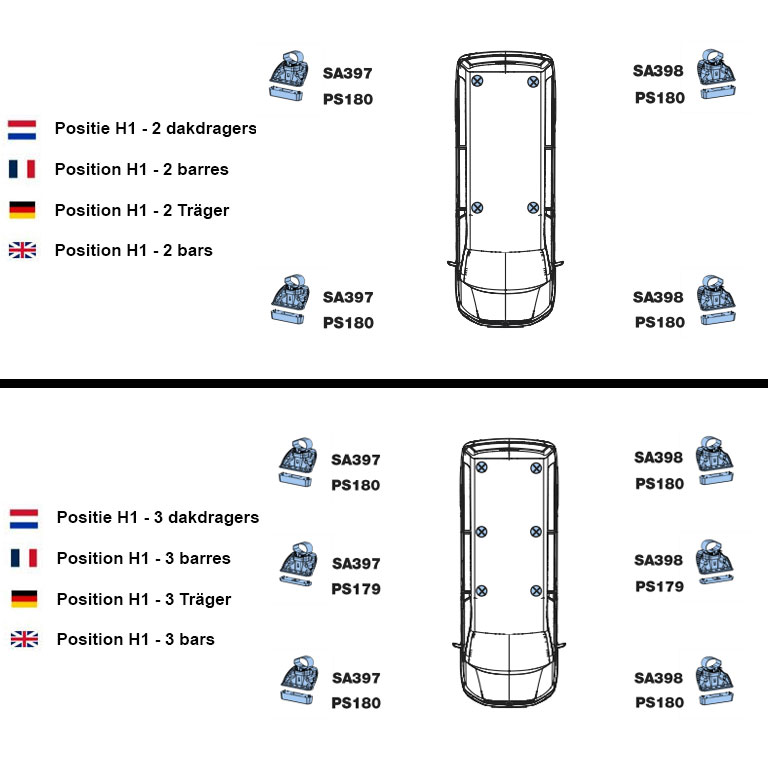 SA397
PS180

SA398
PS180

Positie H1 - 2 dakdragers

Position H1 - 2 barres

Position H1 - 2 Träger

Position H1 - 2 bars

SA397
PS180

SA398
PS180

SA397
PS180

SA398
PS180

Positie H1 - 3 dakdragers

Position H1 - 3 barres

Position H1 - 3 Träger

Position H1 - 3 bars

SA397
PS179

SA398
PS179

SA397
PS180

SA398
PS180