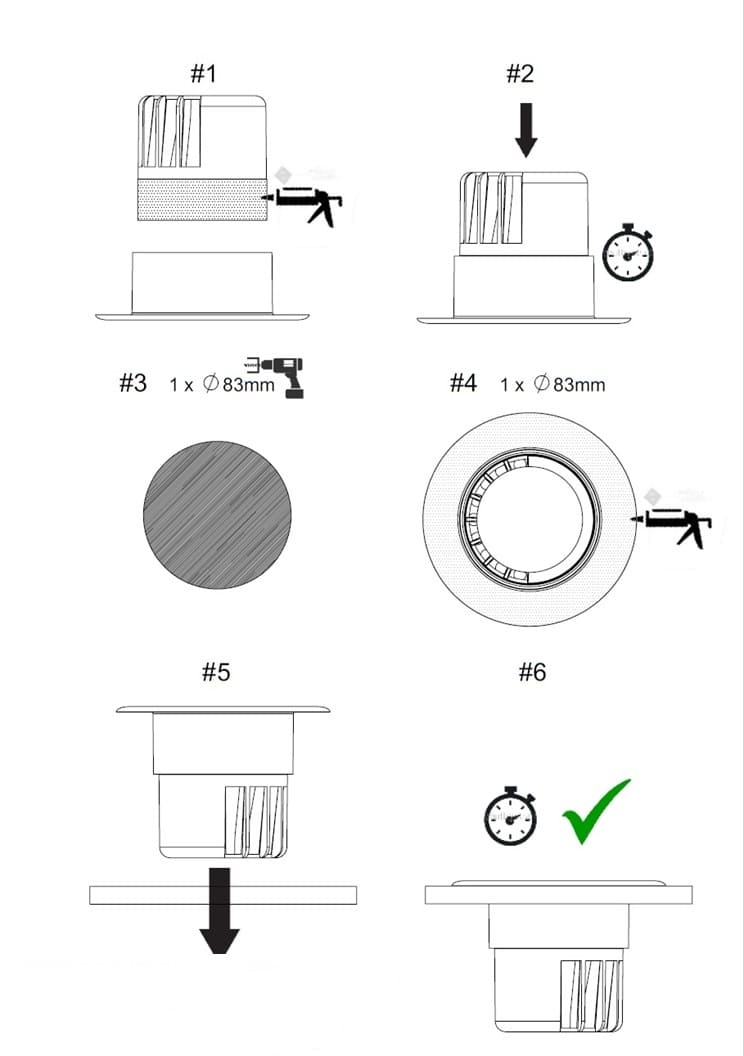 #1

#2

#3 1 x $\varnothing$83mm

#4 1 x $\varnothing$83mm

#5

#6