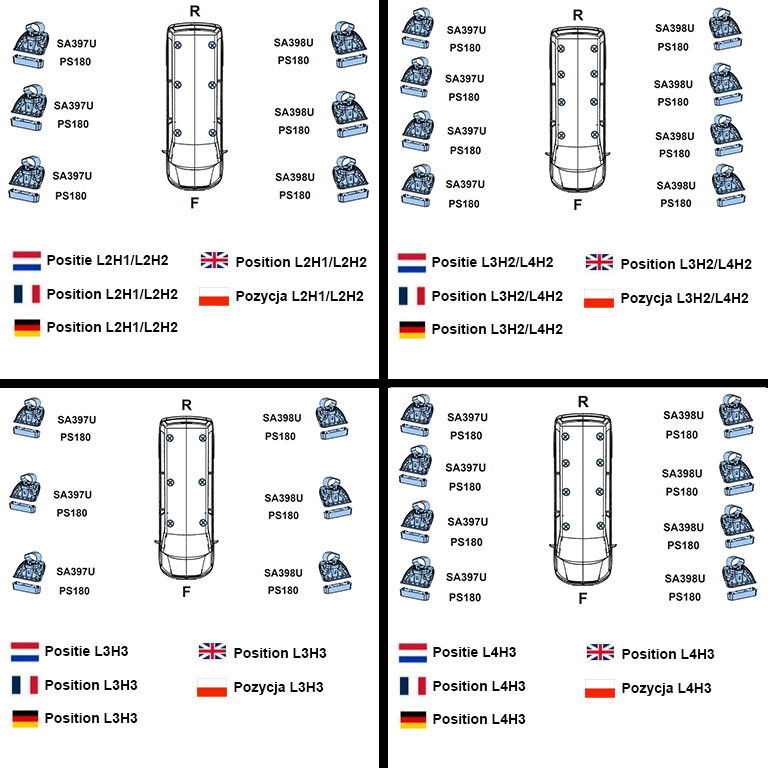 R

SA397U
PS180

SA397U
PS180

SA397U
PS180

SA398U
PS180

SA398U
PS180

SA398U
PS180

F

Positie L2H1/L2H2
Position L2H1/L2H2
Position L2H1/L2H2
Position L2H1/L2H2
Pozycja L2H1/L2H2

R

SA397U
PS180

SA397U
PS180

SA397U
PS180

SA397U
PS180

SA398U
PS180

SA398U
PS180

SA398U
PS180

SA398U
PS180

F

Positie L3H2/L4H2
Position L3H2/L4H2
Position L3H2/L4H2
Position L3H2/L4H2
Pozycja L3H2/L4H2

R

SA397U
PS180

SA397U
PS180

SA397U
PS180

SA398U
PS180

SA398U
PS180

SA398U
PS180

F

Positie L3H3
Position L3H3
Position L3H3
Position L3H3
Pozycja L3H3

R

SA397U
PS180

SA397U
PS180

SA397U
PS180

SA397U
PS180

SA398U
PS180

SA398U
PS180

SA398U
PS180

SA398U
PS180

F

Positie L4H3
Position L4H3
Position L4H3
Position L4H3
Pozycja L4H3