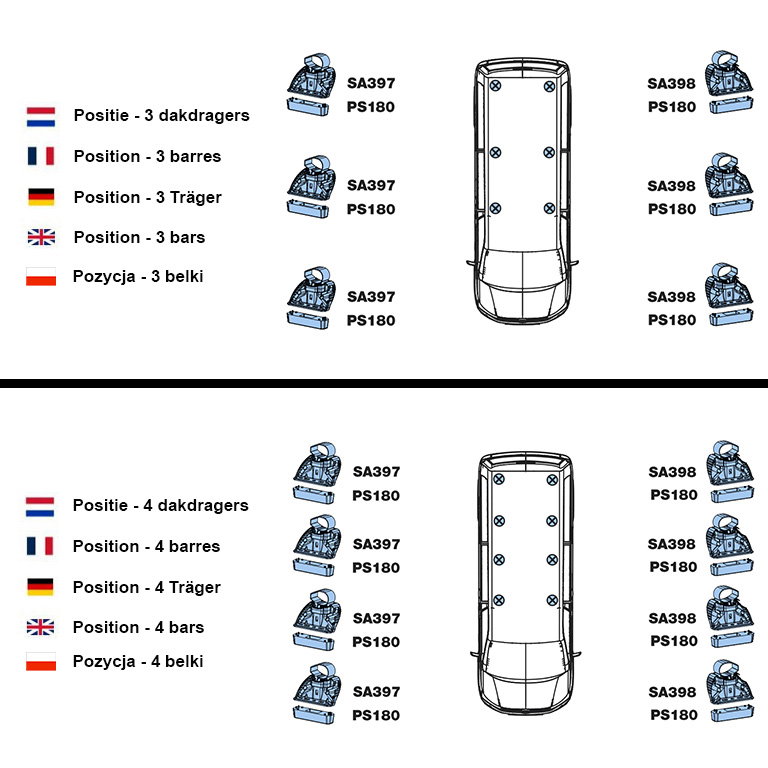 Positie - 3 dakdragers

Position - 3 barres

Position - 3 Träger

Position - 3 bars

Pozycja - 3 belki

SA397
PS180

SA397
PS180

SA397
PS180

SA398
PS180

SA398
PS180

SA398
PS180

Positie - 4 dakdragers

Position - 4 barres

Position - 4 Träger

Position - 4 bars

Pozycja - 4 belki

SA397
PS180

SA397
PS180

SA397
PS180

SA397
PS180

SA398
PS180

SA398
PS180

SA398
PS180

SA398
PS180