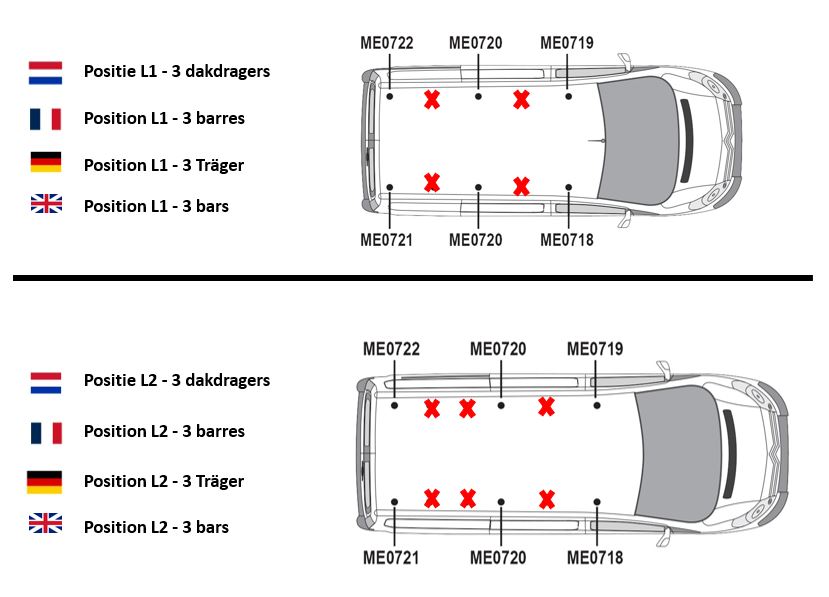 Positie L1 - 3 dakdragers

Position L1 - 3 barres

Position L1 - 3 Träger

Position L1 - 3 bars

ME0722 ME0720 ME0719

ME0721 ME0720 ME0718

Positie L2 - 3 dakdragers

Position L2 - 3 barres

Position L2 - 3 Träger

Position L2 - 3 bars

ME0722 ME0720 ME0719

ME0721 ME0720 ME0718