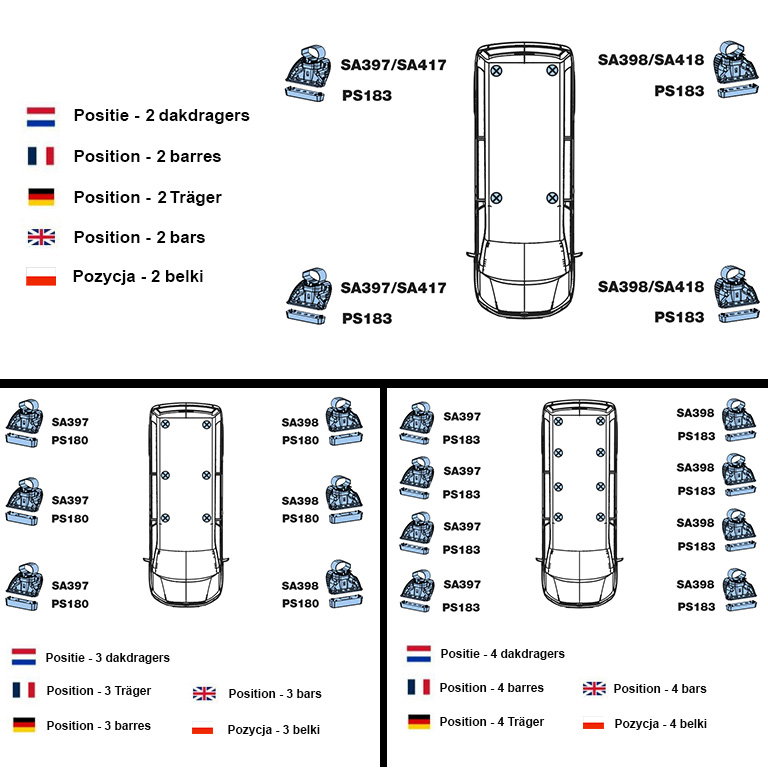 Positie - 2 dakdragers
Position - 2 barres
Position - 2 Träger
Position - 2 bars
Pozycja - 2 belki

SA397/SA417
PS183

SA398/SA418
PS183

SA397/SA417
PS183

SA398/SA418
PS183

SA397
PS180

SA397
PS180

SA397
PS180

SA398
PS180

SA398
PS180

SA398
PS180

Positie - 3 dakdragers
Position - 3 Träger
Position - 3 barres
Position - 3 bars
Pozycja - 3 belki

SA397
PS183

SA397
PS183

SA397
PS183

SA397
PS183

SA398
PS183

SA398
PS183

SA398
PS183

SA398
PS183

Positie - 4 dakdragers
Position - 4 barres
Position - 4 Träger
Position - 4 bars
Pozycja - 4 belki