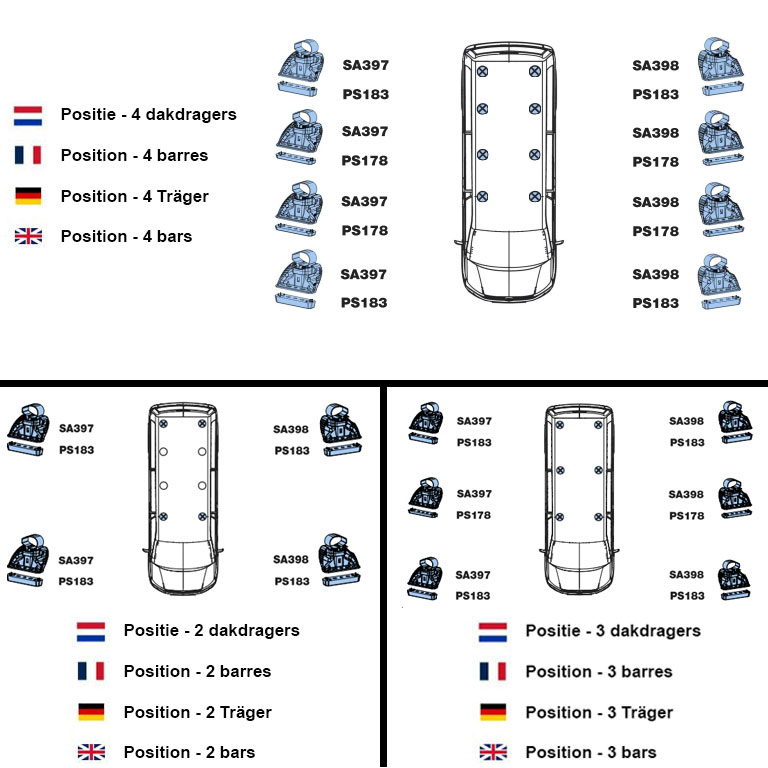 Positie - 4 dakdragers

Position - 4 barres

Position - 4 Träger

Position - 4 bars

SA397
PS183

SA397
PS178

SA397
PS178

SA397
PS183

SA398
PS183

SA398
PS178

SA398
PS178

SA398
PS183

SA397
PS183

SA397
PS183

SA398
PS183

SA398
PS183

Positie - 2 dakdragers

Position - 2 barres

Position - 2 Träger

Position - 2 bars

SA397
PS183

SA397
PS178

SA397
PS183

SA398
PS183

SA398
PS178

SA398
PS183

Positie - 3 dakdragers

Position - 3 barres

Position - 3 Träger

Position - 3 bars