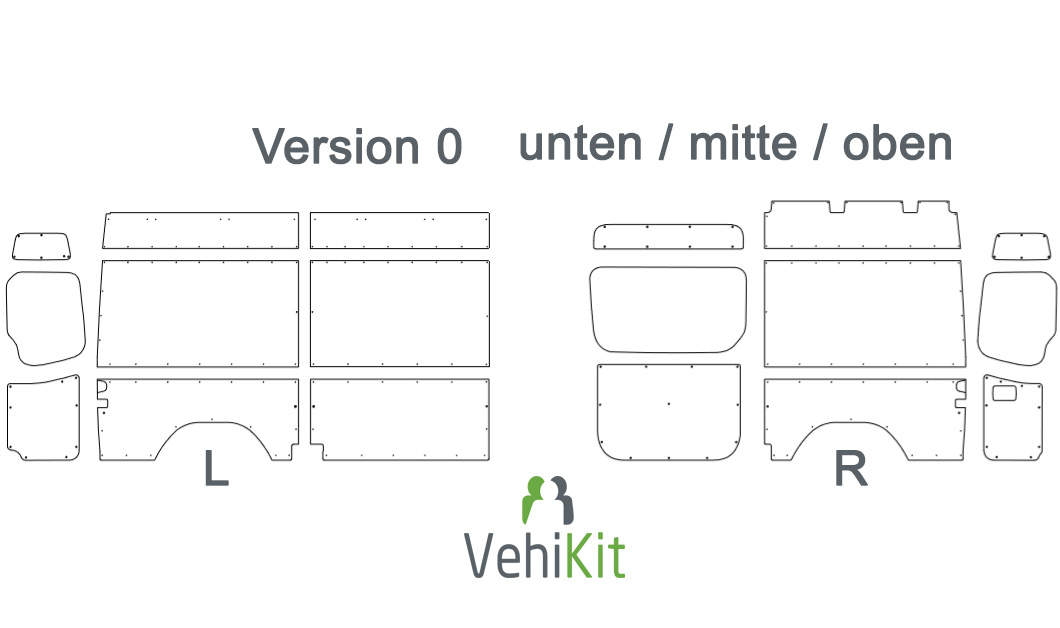 Version 0 unten / mitte / oben

L

R

VehiKit