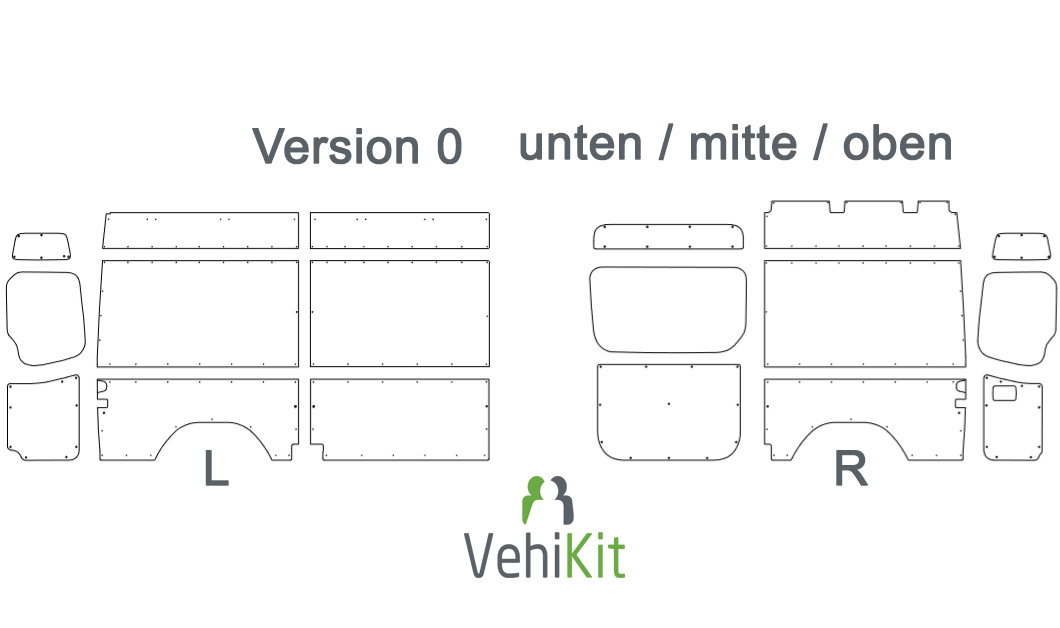 Version 0 unten / mitte / oben

L

R

VehiKit