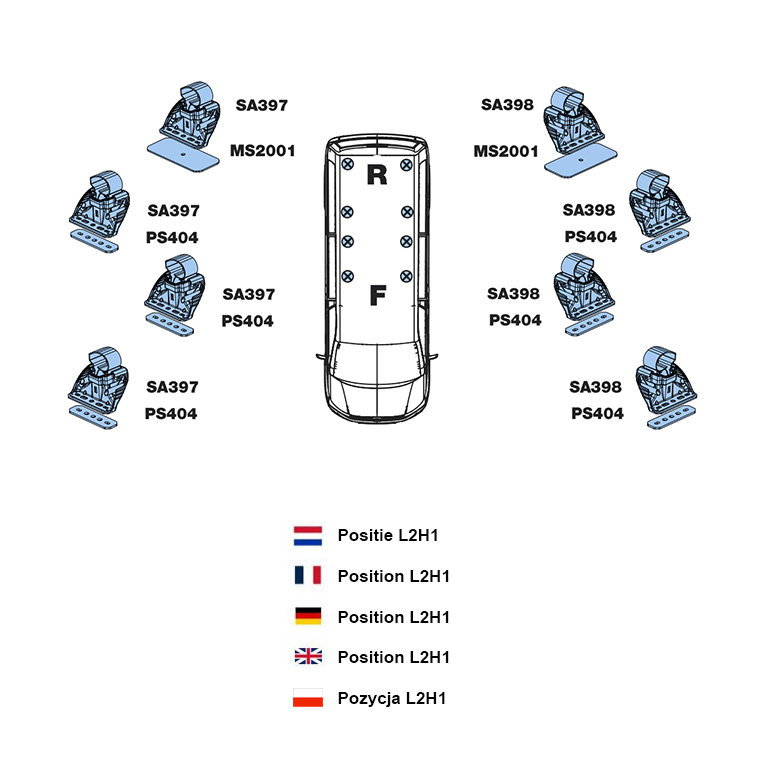 SA397
MS2001

SA397
PS404

SA397
PS404

SA397
PS404

R

F

SA398
MS2001

SA398
PS404

SA398
PS404

SA398
PS404

Positie L2H1

Position L2H1

Position L2H1

Position L2H1

Pozycja L2H1