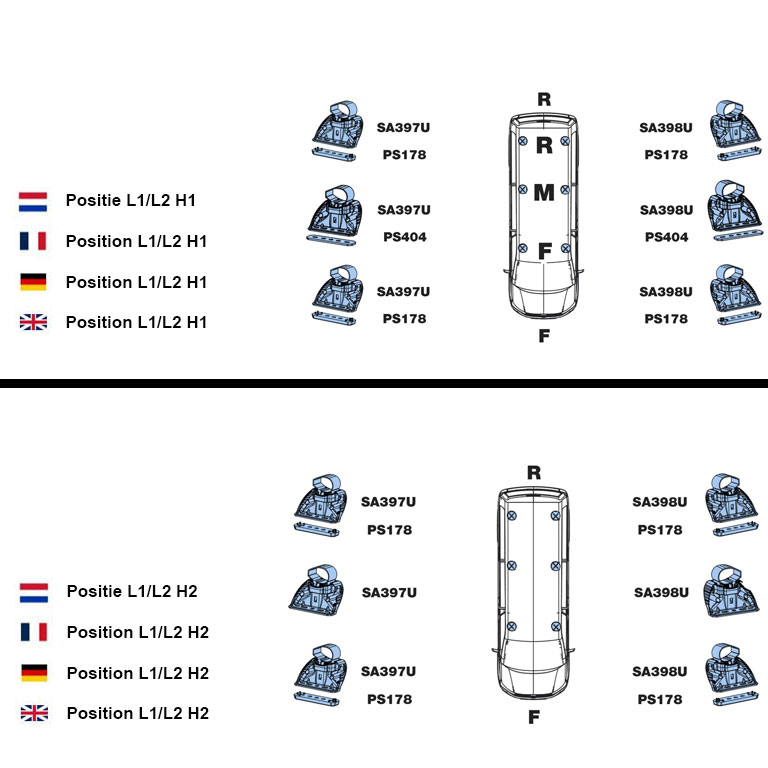 Positie L1/L2 H1

Position L1/L2 H1

Position L1/L2 H1

Position L1/L2 H1

SA397U
PS178

SA397U
PS404

SA397U
PS178

R

R

M

F

F

SA398U
PS178

SA398U
PS404

SA398U
PS178

Positie L1/L2 H2

Position L1/L2 H2

Position L1/L2 H2

Position L1/L2 H2

SA397U
PS178

SA397U

SA397U
PS178

R

F

SA398U
PS178

SA398U

SA398U
PS178