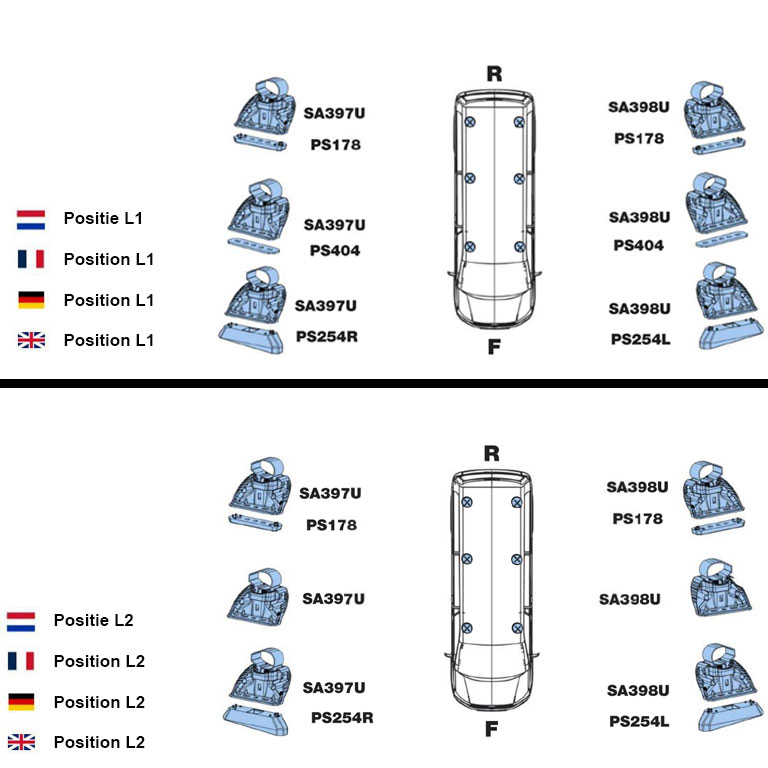 Positie L1
Position L1
Position L1
Position L1

SA397U
PS178

SA397U
PS404

SA397U
PS254R

R

F

SA398U
PS178

SA398U
PS404

SA398U
PS254L

Positie L2
Position L2
Position L2
Position L2

SA397U
PS178

SA397U

SA397U
PS254R

R

F

SA398U
PS178

SA398U

SA398U
PS254L