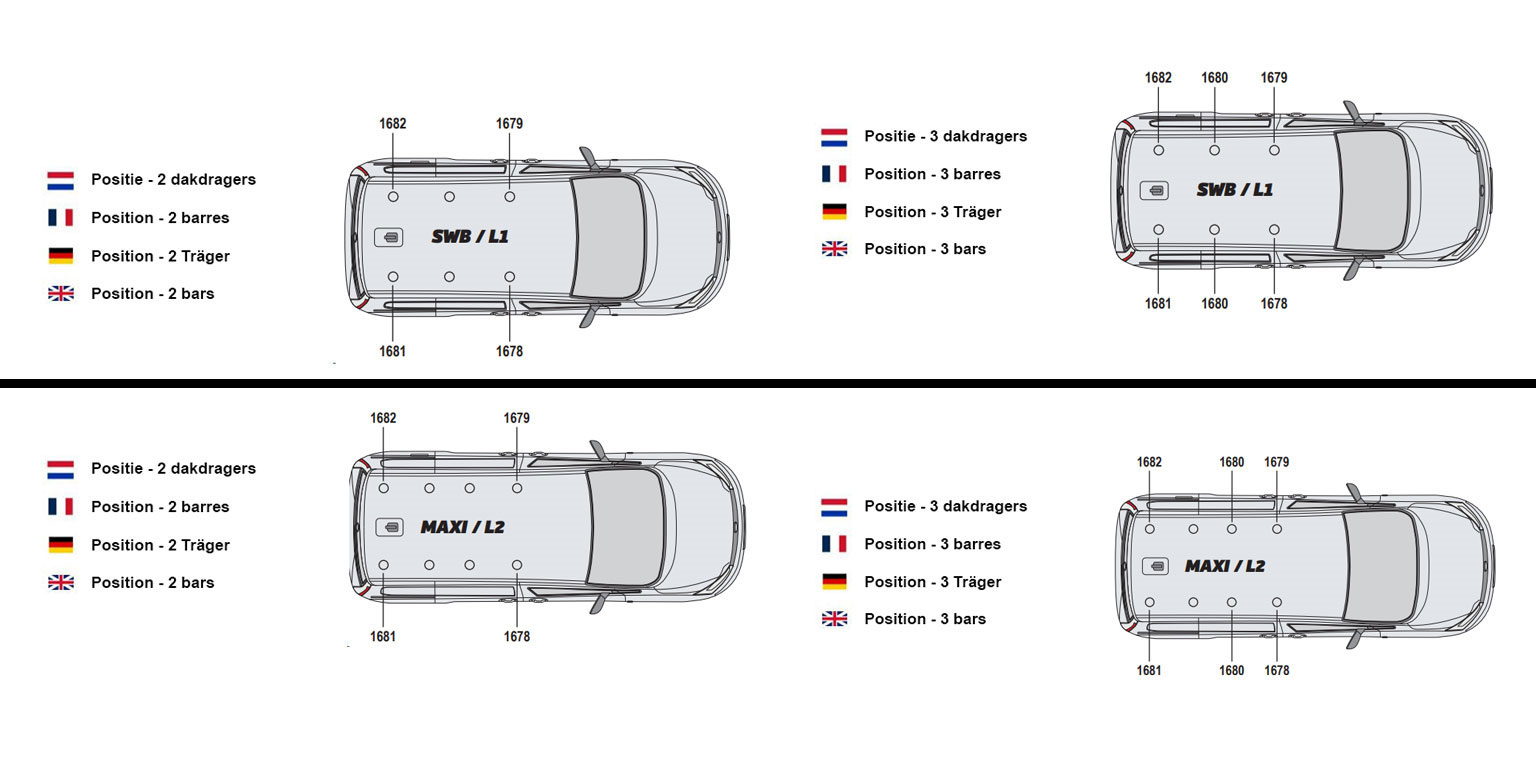 Positie - 2 dakdragers
Position - 2 barres
Position - 2 Träger
Position - 2 bars

1682
1679
SWB / L1
1681
1678

Positie - 3 dakdragers
Position - 3 barres
Position - 3 Träger
Position - 3 bars

1682
1680
1679
SWB / L1
1681
1680
1678

Positie - 2 dakdragers
Position - 2 barres
Position - 2 Träger
Position - 2 bars

1682
1679
MAXI / L2
1681
1678

Positie - 3 dakdragers
Position - 3 barres
Position - 3 Träger
Position - 3 bars

1682
1680
1679
MAXI / L2
1681
1680
1678