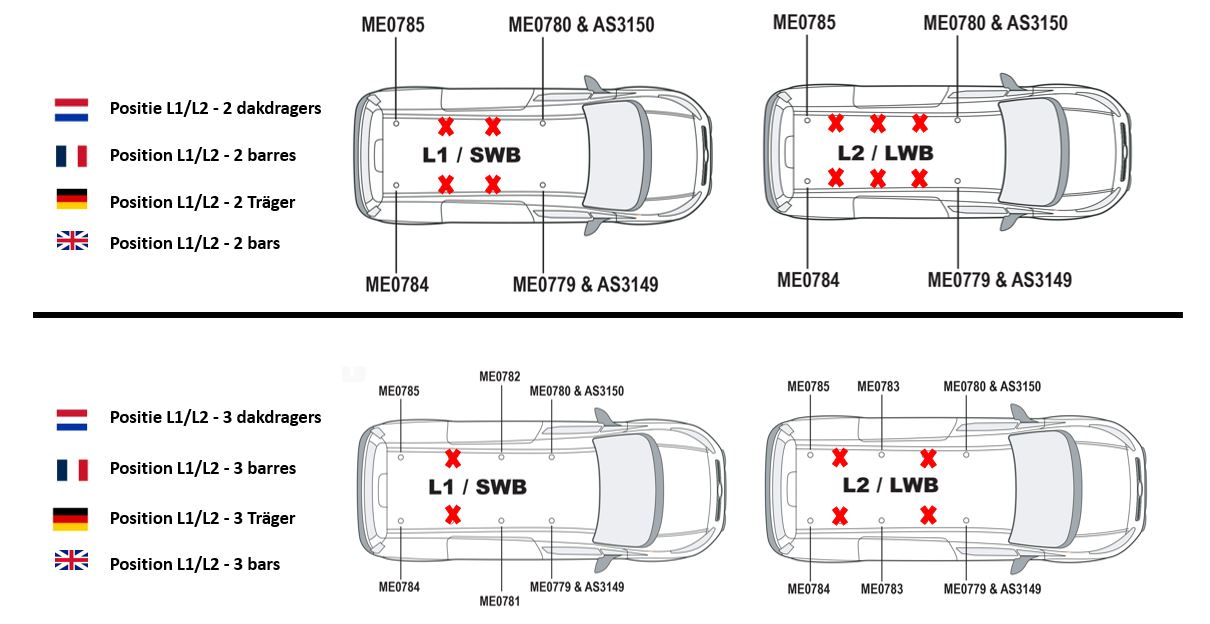 Positie L1/L2 - 2 dakdragers

Position L1/L2 - 2 barres

Position L1/L2 - 2 Träger

Position L1/L2 - 2 bars

ME0785

ME0780 & AS3150

L1 / SWB

ME0784

ME0779 & AS3149

ME0785

ME0780 & AS3150

L2 / LWB

ME0784

ME0779 & AS3149

Positie L1/L2 - 3 dakdragers

Position L1/L2 - 3 barres

Position L1/L2 - 3 Träger

Position L1/L2 - 3 bars

ME0785

ME0782

ME0780 & AS3150

L1 / SWB

ME0784

ME0781

ME0779 & AS3149

ME0785

ME0783

ME0780 & AS3150

L2 / LWB

ME0784

ME0783

ME0779 & AS3149