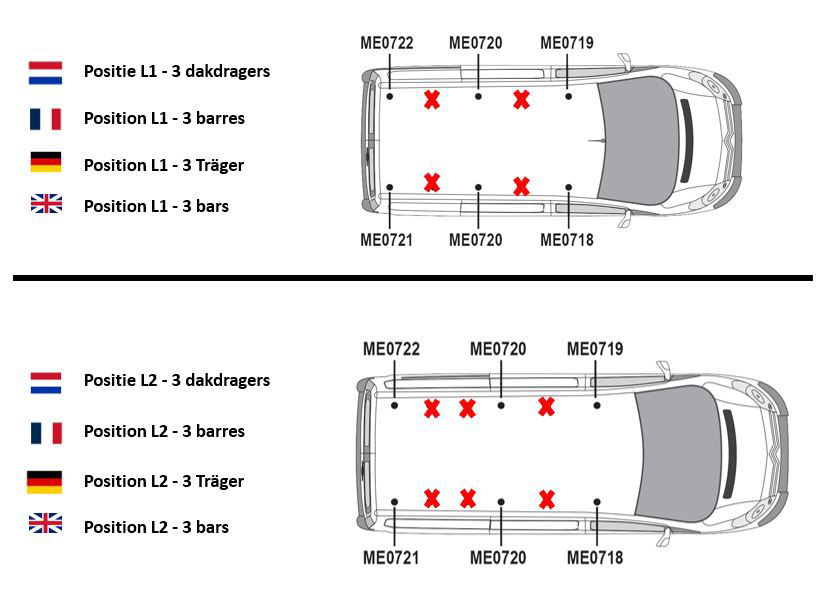 Positie L1 - 3 dakdragers

Position L1 - 3 barres

Position L1 - 3 Träger

Position L1 - 3 bars

ME0722 ME0720 ME0719

ME0721 ME0720 ME0718

Positie L2 - 3 dakdragers

Position L2 - 3 barres

Position L2 - 3 Träger

Position L2 - 3 bars

ME0722 ME0720 ME0719

ME0721 ME0720 ME0718