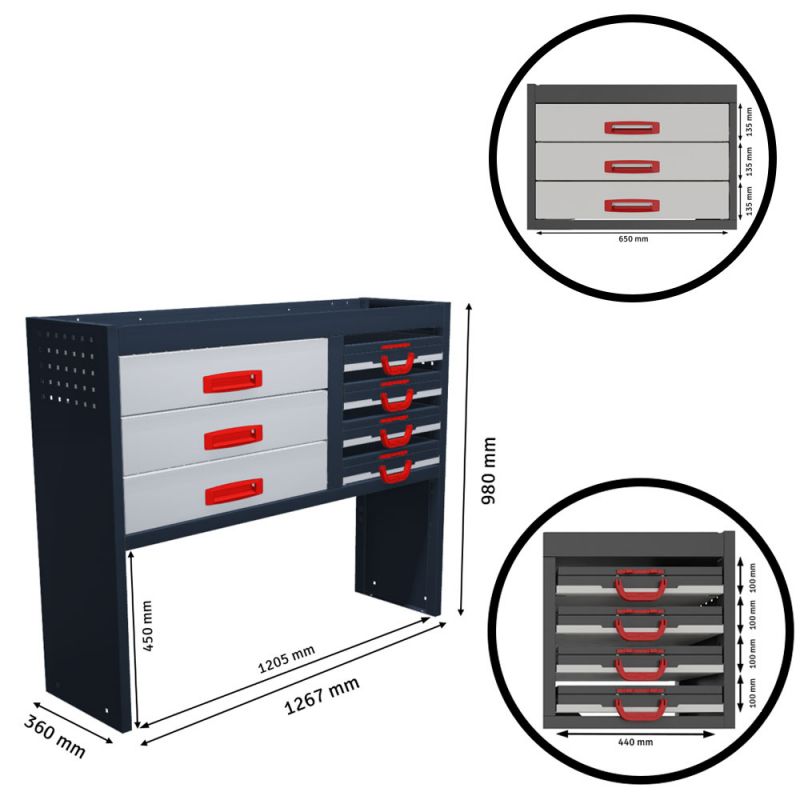 135 mm
135 mm
135 mm
650 mm

980 mm
450 mm
1205 mm
1267 mm
360 mm

100 mm
100 mm
100 mm
100 mm
440 mm